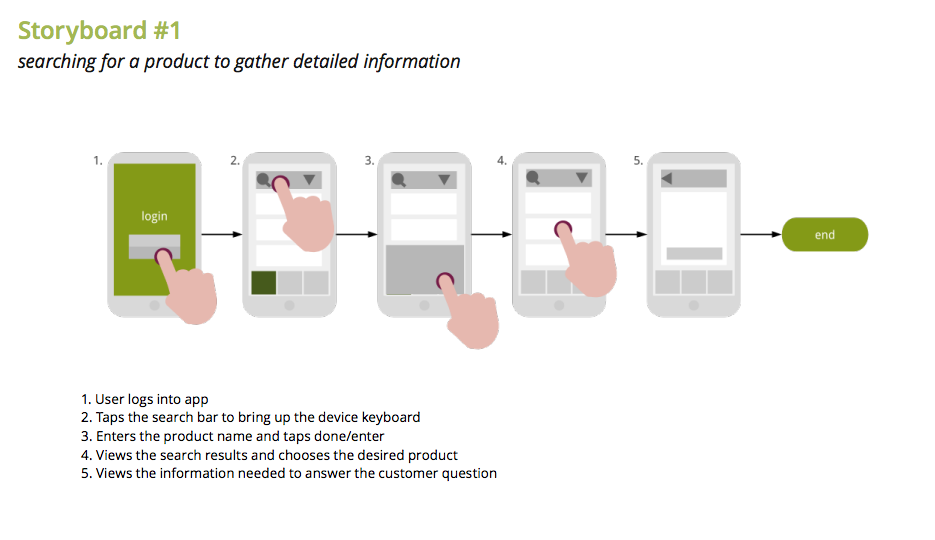 Storyboard #1
searching for a product to gather detailed information

1.
login

2.

3.

4.

5.

end

1. User logs into app
2. Taps the search bar to bring up the device keyboard
3. Enters the product name and taps done/enter
4. Views the search results and chooses the desired product
5. Views the information needed to answer the customer question